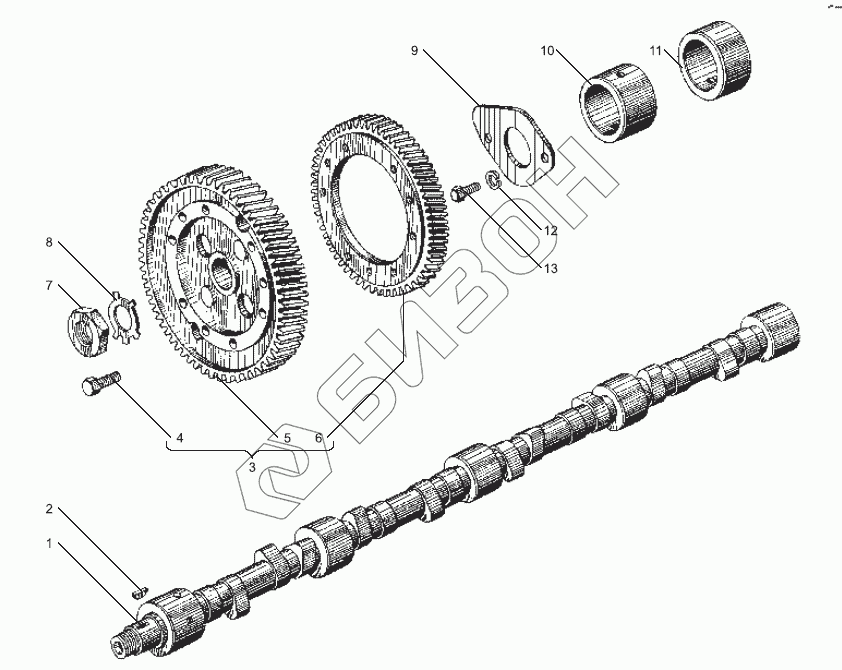 9
10
11
12
13
8
7
4
5
6
3
2
1
БИЗОН